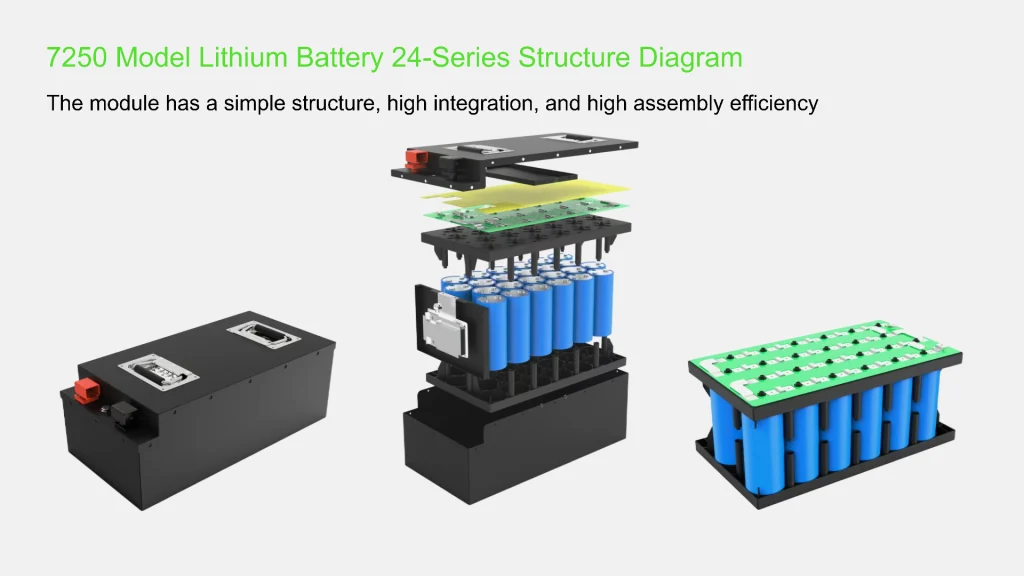 7250 Model Lithium Battery 24-Series Structure Diagram

The module has a simple structure, high integration, and high assembly efficiency