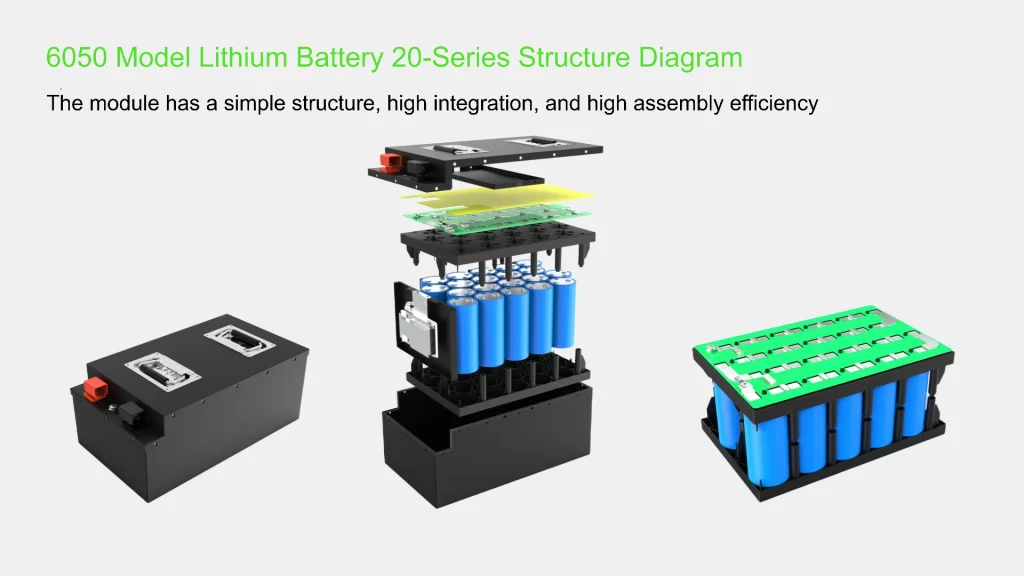 6050 Model Lithium Battery 20-Series Structure Diagram

The module has a simple structure, high integration, and high assembly efficiency