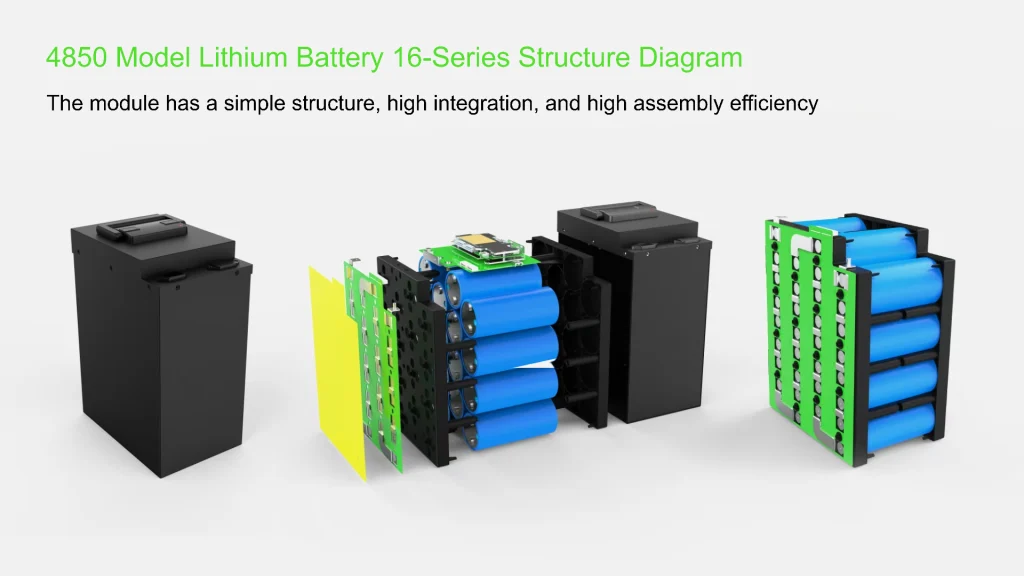 4850 Model Lithium Battery 16-Series Structure Diagram

The module has a simple structure, high integration, and high assembly efficiency